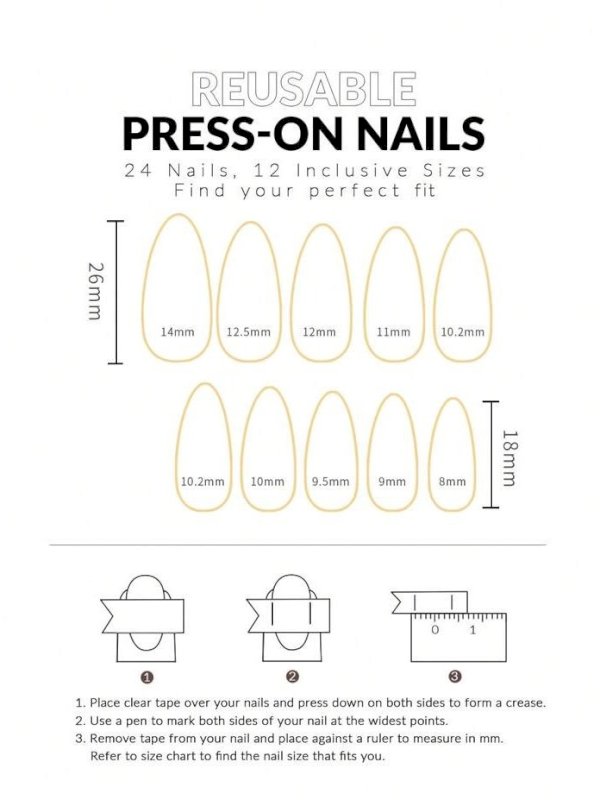 REUSABLE
PRESS-ON NAILS
24 Nails, 12 Inclusive Sizes
Find your perfect fit

26mm

14mm 12.5mm 12mm 11mm 10.2mm

10.2mm 10mm 9.5mm 9mm 8mm

18mm

0 1

1 2 3

1. Place clear tape over your nails and press down on both sides to form a crease.
2. Use a pen to mark both sides of your nail at the widest points.
3. Remove tape from your nail and place against a ruler to measure in mm. Refer to size chart to find the nail size that fits you.