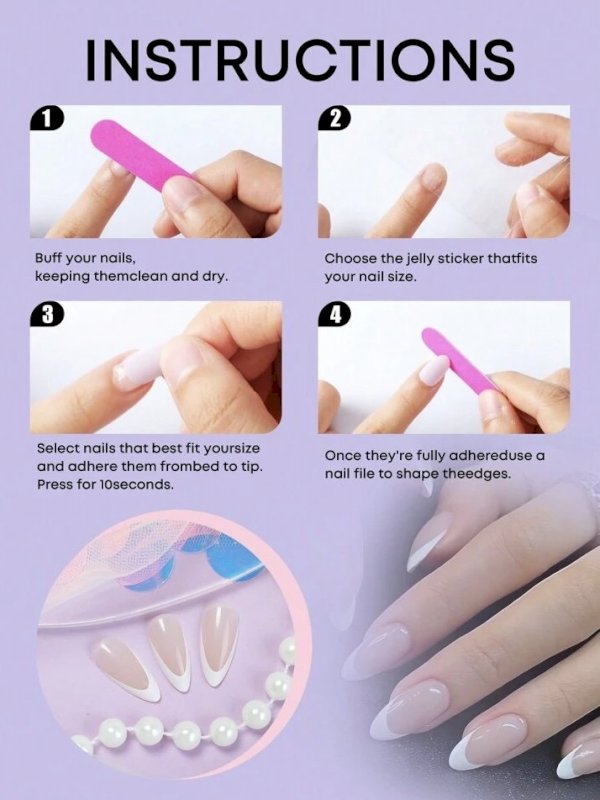 INSTRUCTIONS

1

Buff your nails, keeping themclean and dry.

2

Choose the jelly sticker thatfits your nail size.

3

Select nails that best fit yoursize and adhere them frombed to tip. Press for 10seconds.

4

Once they're fully adhereduse a nail file to shape theedges.