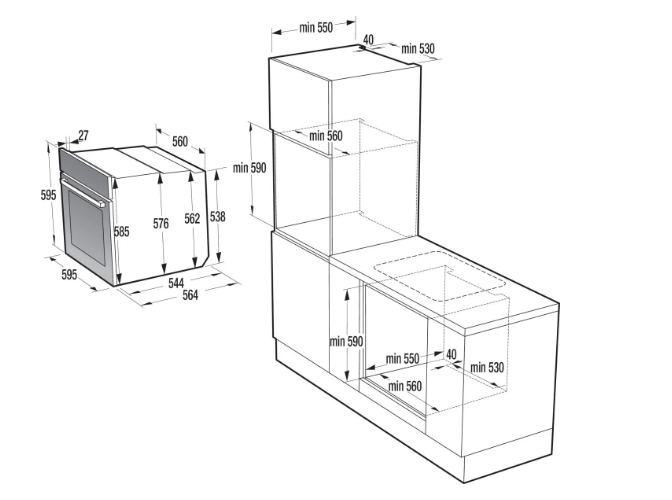 27
560
595
585
576
562
538
595
544
564

min 550
40
min 530
min 560
min 590

min 590
min 550
40
min 530
min 560