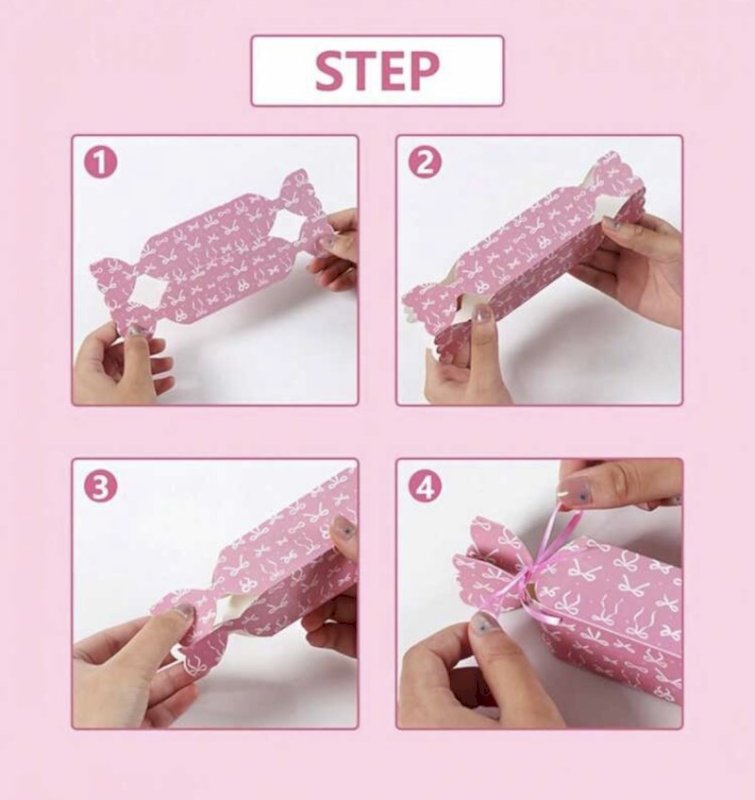 STEP

1

2

3

4