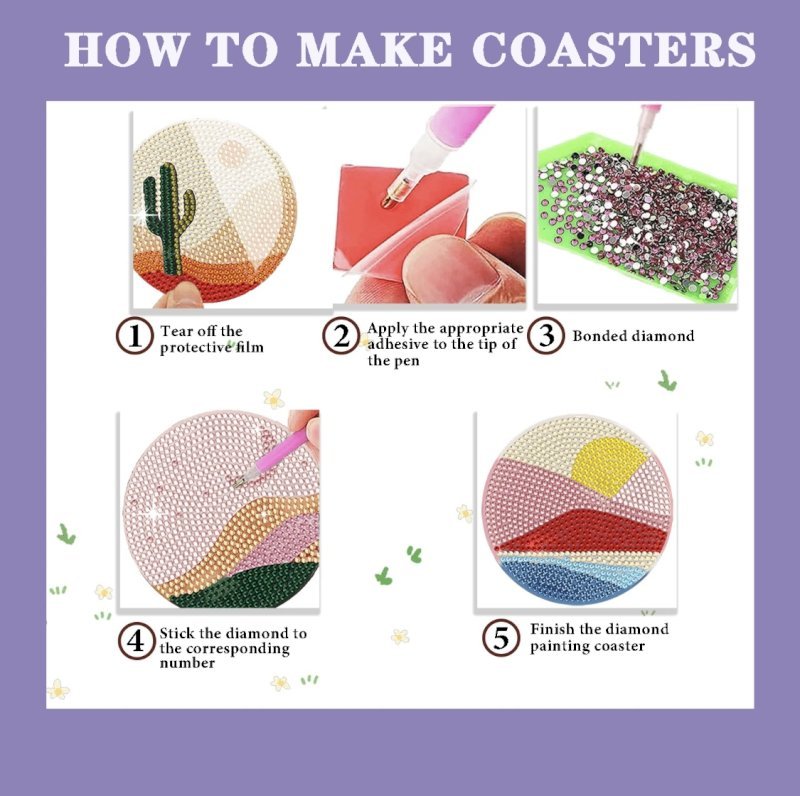 HOW TO MAKE COASTERS

1 Tear off the protective film

2 Apply the appropriate adhesive to the tip of the pen

3 Bonded diamond

4 Stick the diamond to the corresponding number

5 Finish the diamond painting coaster