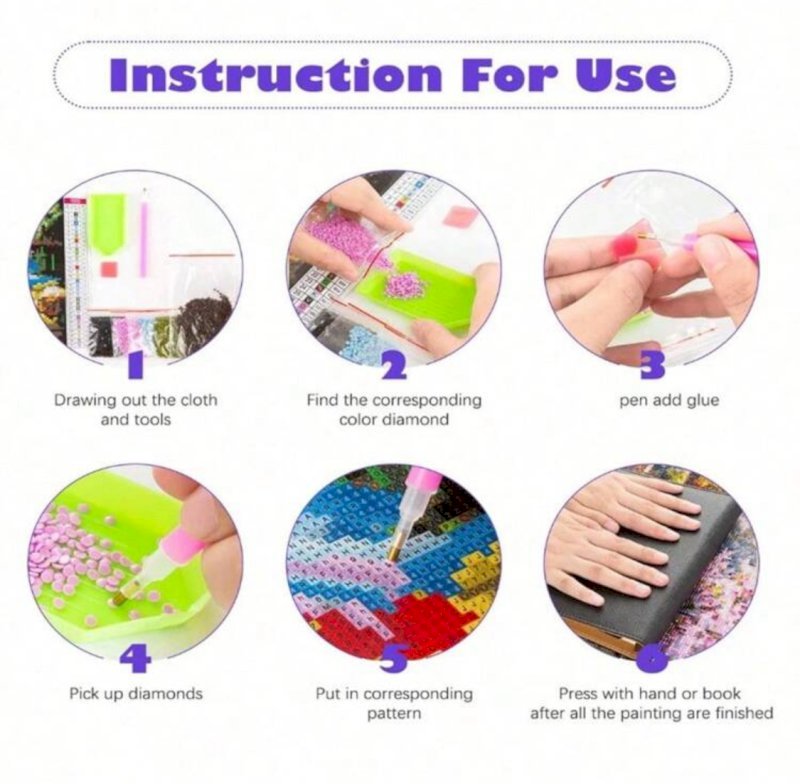 Instruction For Use

1
Drawing out the cloth and tools

2
Find the corresponding color diamond

3
pen add glue

4
Pick up diamonds

5
Put in corresponding pattern

6
Press with hand or book after all the painting are finished